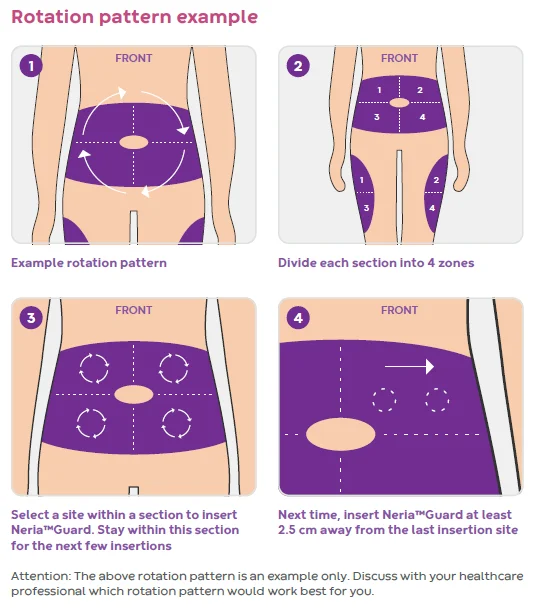 Rotation pattern example

1
FRONT

Example rotation pattern

2
FRONT
1 2
3 4
1 2
3 4

Divide each section into 4 zones

3
FRONT

Select a site within a section to insert Neria™Guard. Stay within this section for the next few insertions

4
FRONT

Next time, insert Neria™Guard at least 2.5 cm away from the last insertion site

Attention: The above rotation pattern is an example only. Discuss with your healthcare professional which rotation pattern would work best for you.